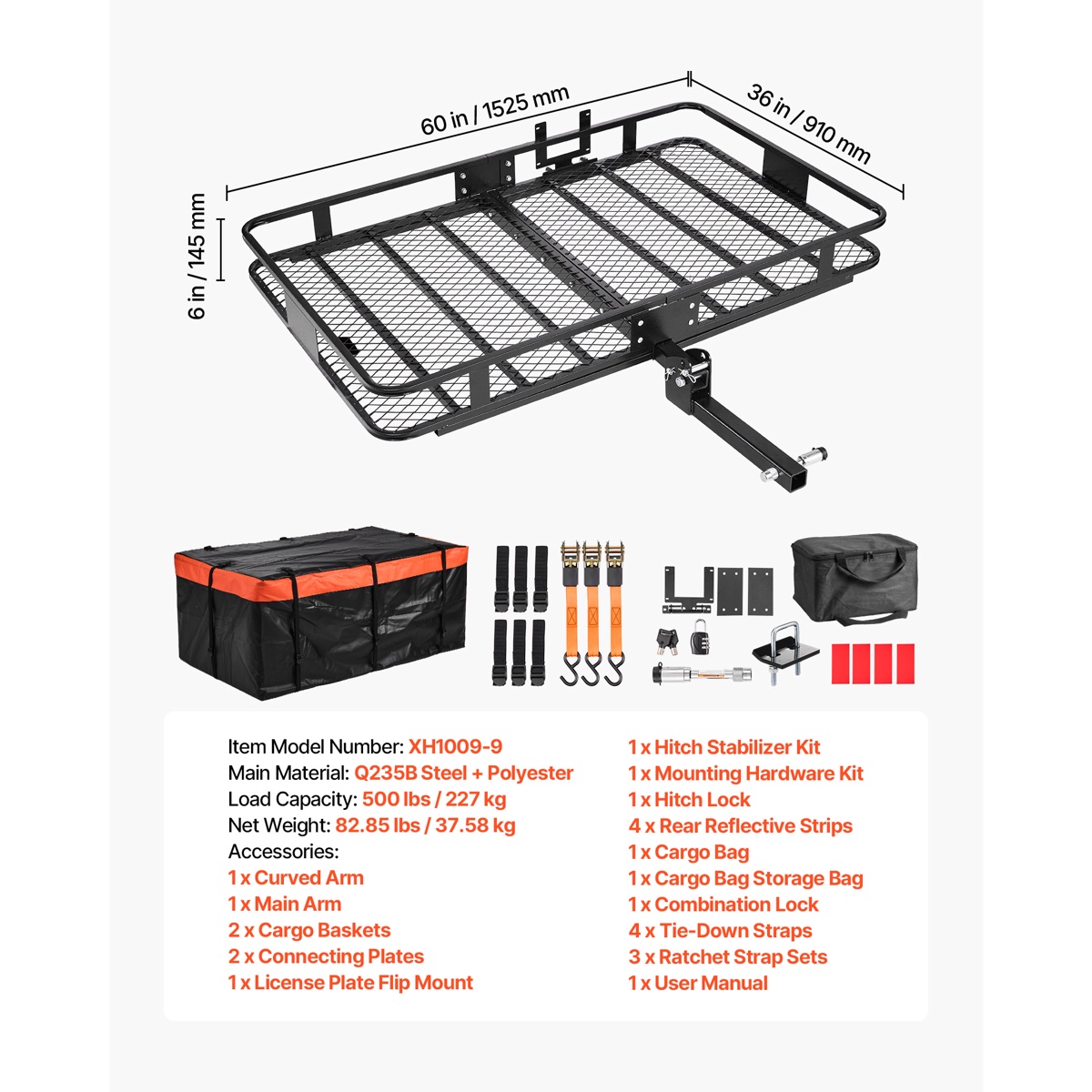 60 in / 1525 mm

36 in / 910 mm

6 in / 145 mm

Item Model Number: XH1009-9
Main Material: Q235B Steel + Polyester
Load Capacity: 500 lbs / 227 kg
Net Weight: 82.85 lbs / 37.58 kg
Accessories:
1 x Curved Arm
1 x Main Arm
2 x Cargo Baskets
2 x Connecting Plates
1 x License Plate Flip Mount

1 x Hitch Stabilizer Kit
1 x Mounting Hardware Kit
1 x Hitch Lock
4 x Rear Reflective Strips
1 x Cargo Bag
1 x Cargo Bag Storage Bag
1 x Combination Lock
4 x Tie-Down Straps
3 x Ratchet Strap Sets
1 x User Manual